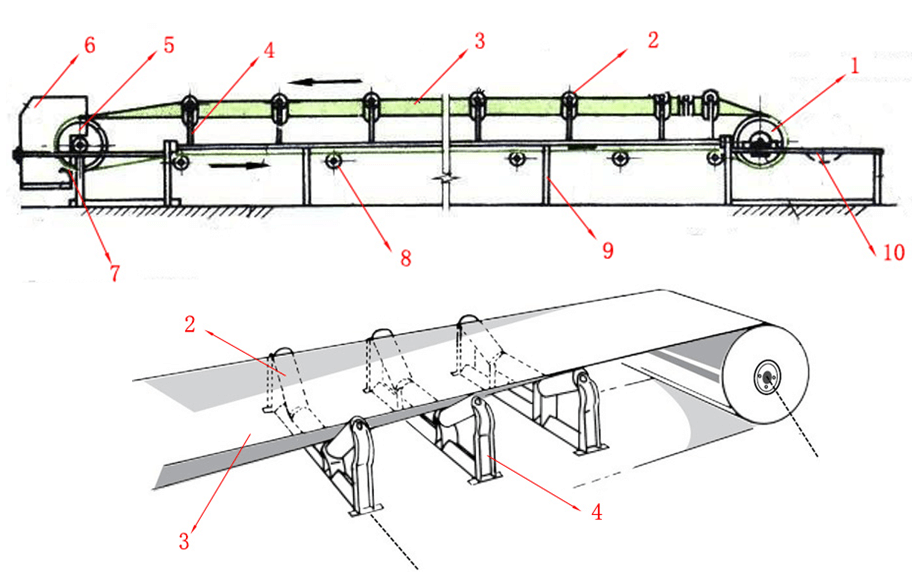 6
5
4
3
2
1
7
8
9
10
2
3
4